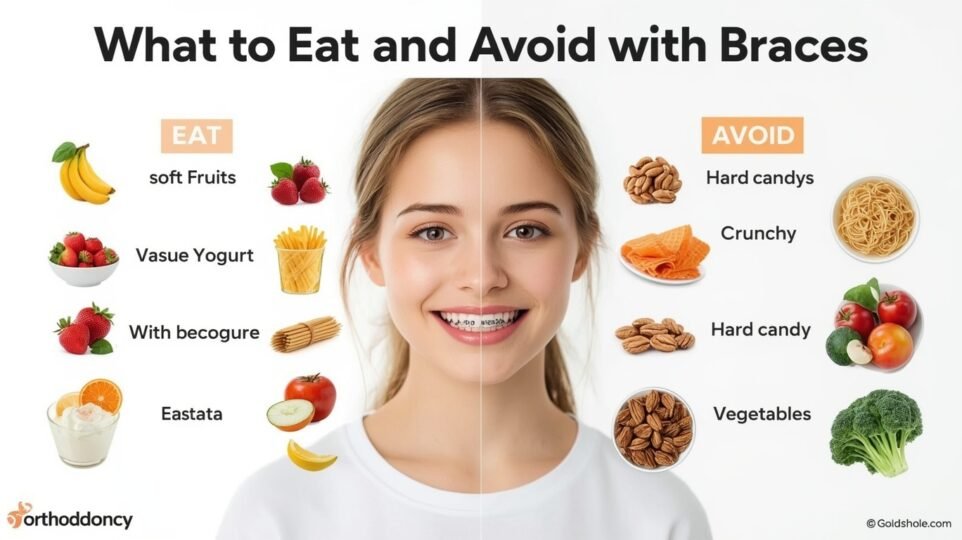 What to Eat and Avoid with Braces

EAT

soft Fruits

Vasue Yogurt

With becogure

Eastata

AVOID

Hard candys

Crunchy

Hard candy

Vegetables

orthoddoncy

© Goldshole.com